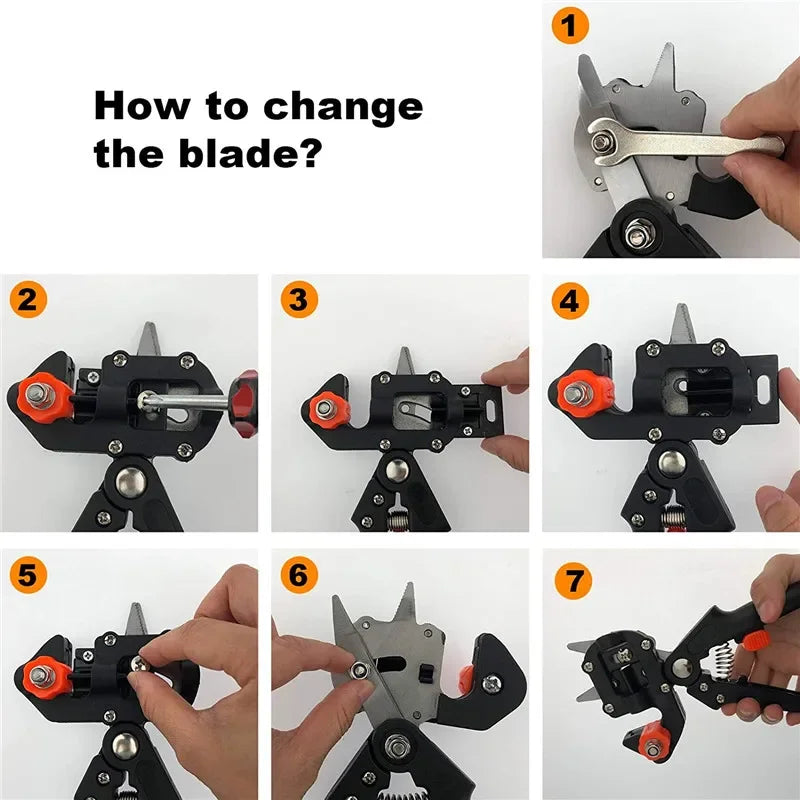 How to change the blade?

1

2

3

4

5

6

7