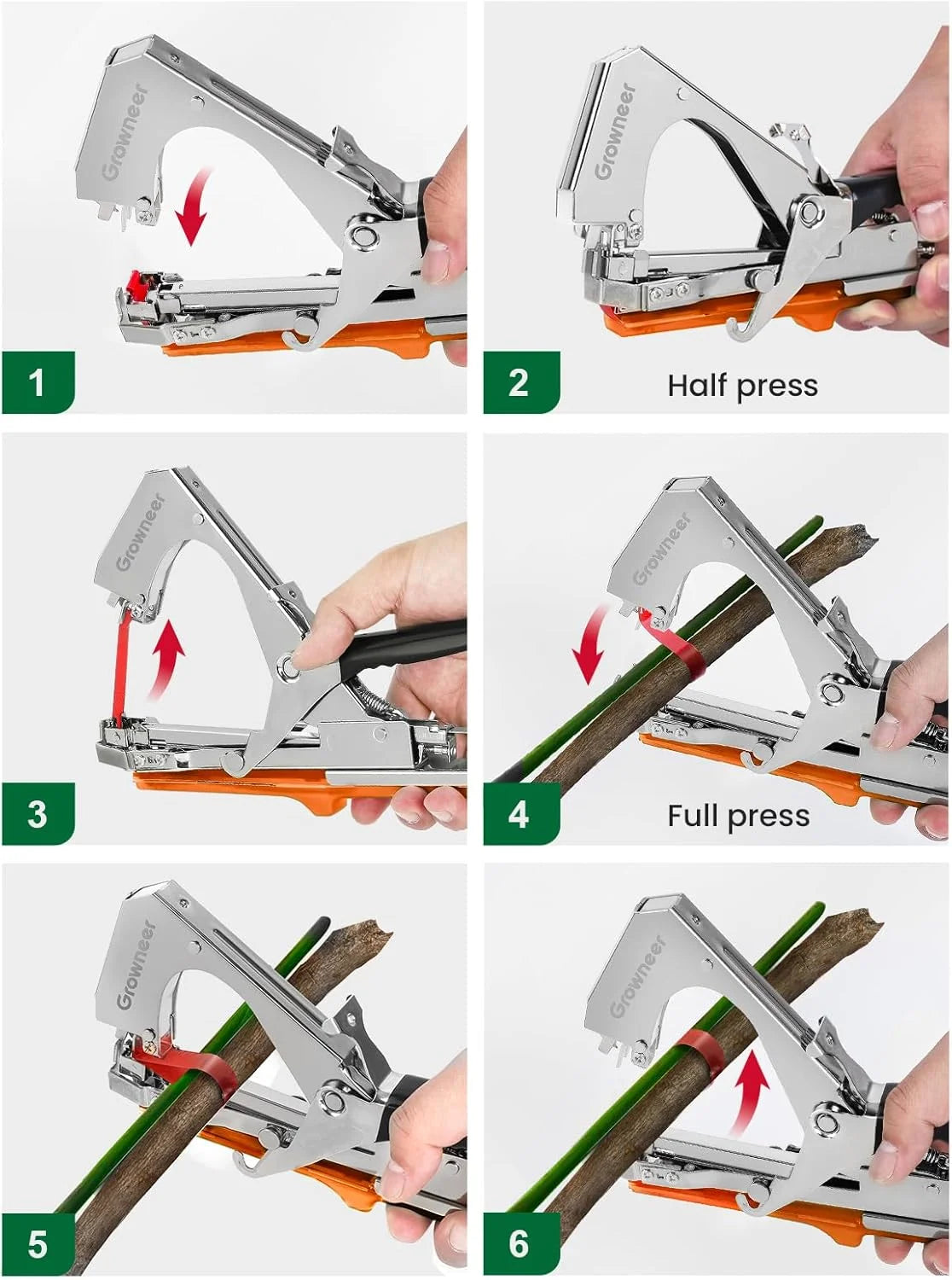 Growneer

1

Growneer

2

Half press

Growneer

3

Growneer

4

Full press

Growneer

5

Growneer

6