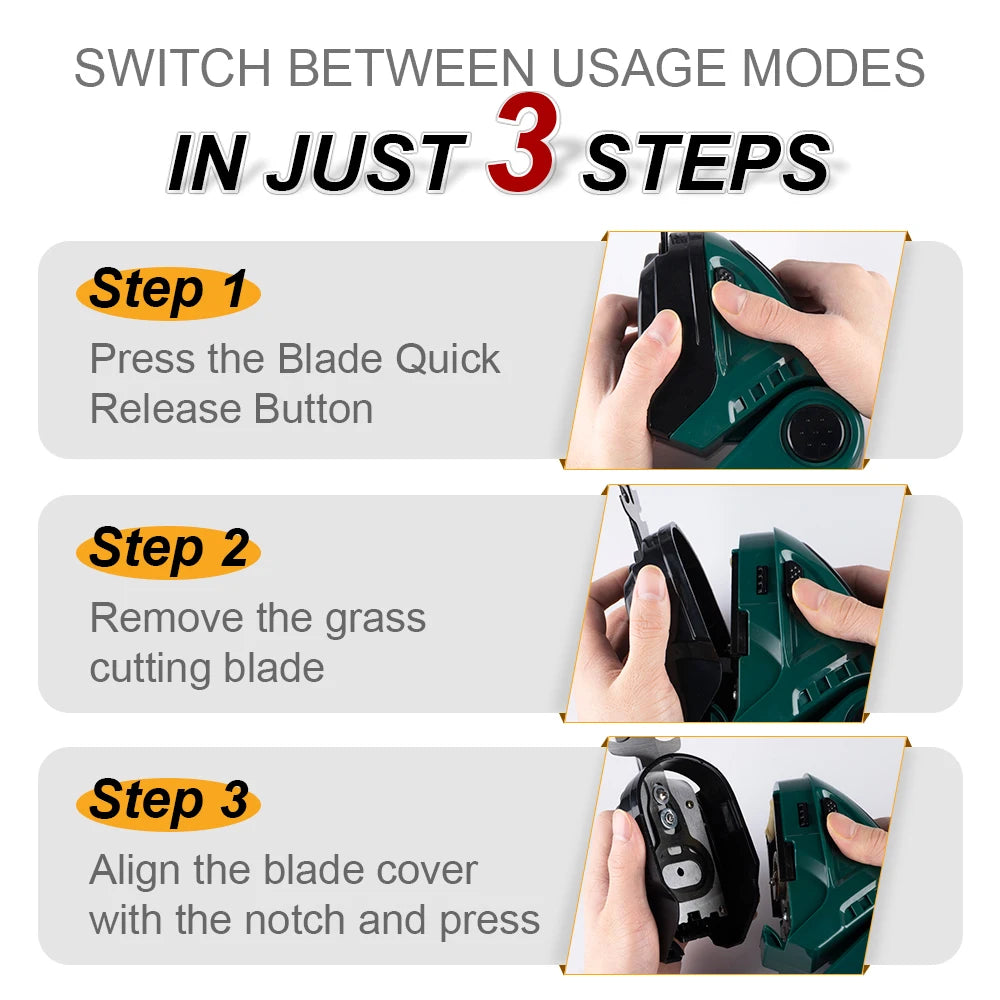 SWITCH BETWEEN USAGE MODES
IN JUST 3 STEPS

Step 1
Press the Blade Quick Release Button

Step 2
Remove the grass cutting blade

Step 3
Align the blade cover with the notch and press