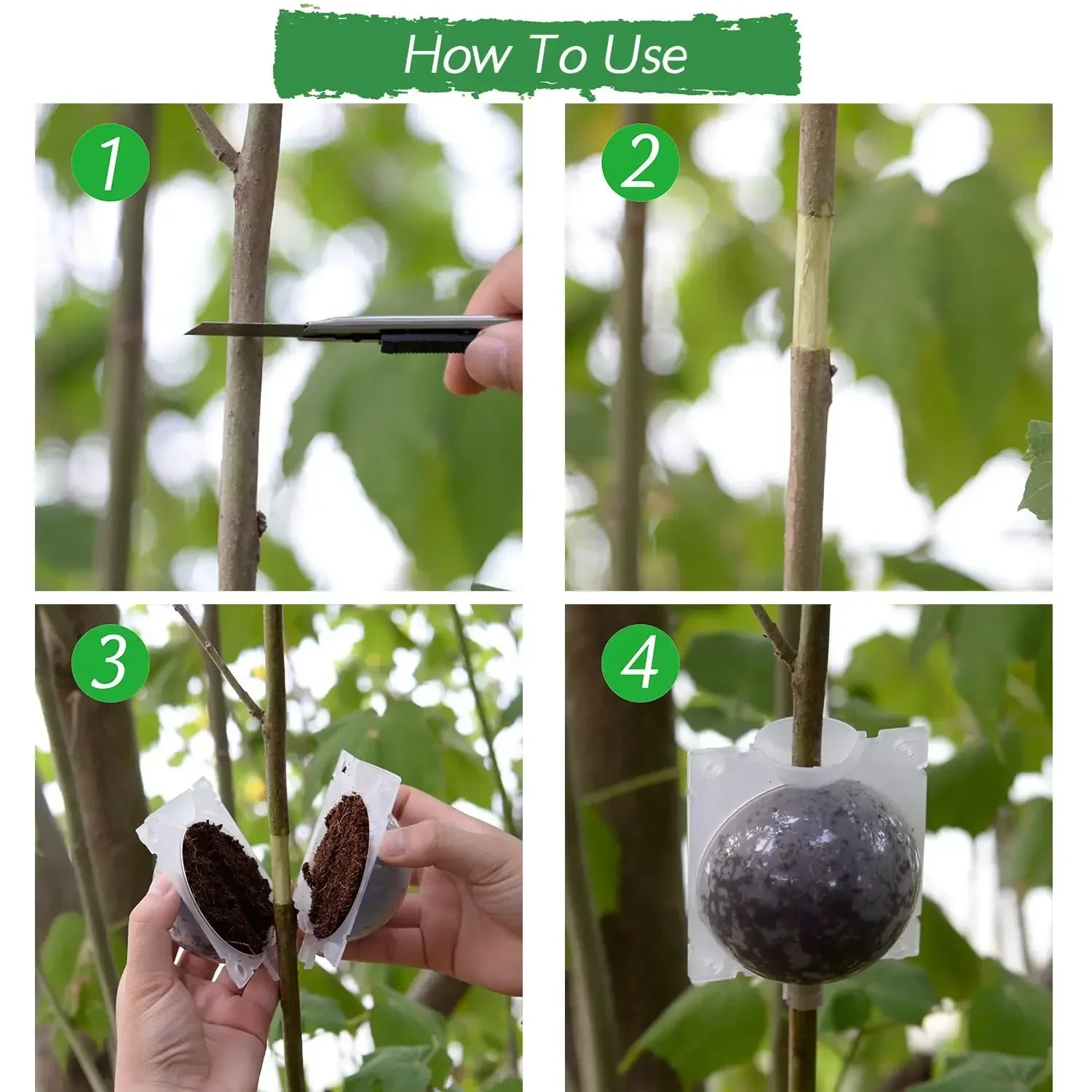 How To Use

1

2

3

4